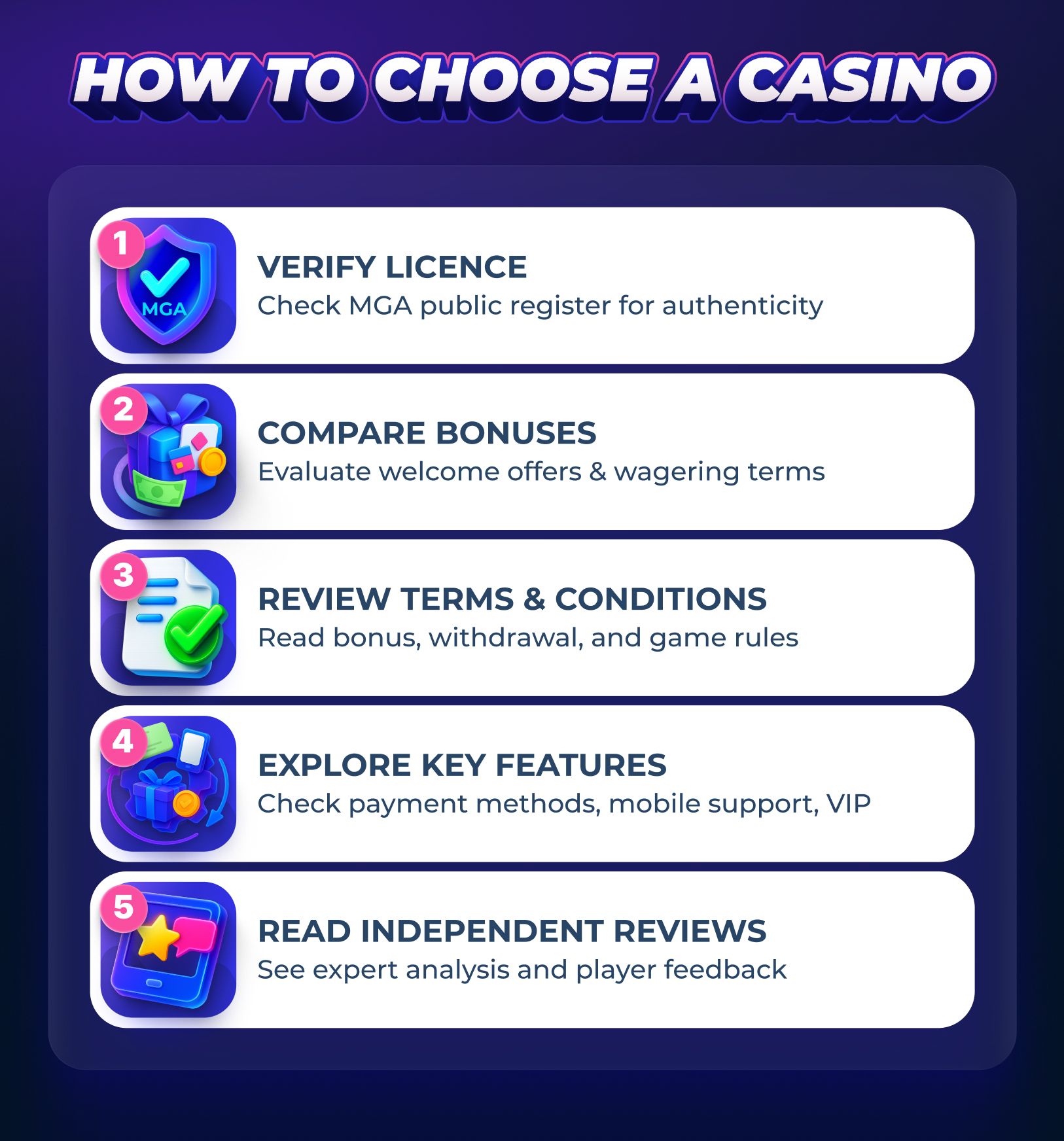 HOW TO CHOOSE A CASINO

1 MGA
VERIFY LICENCE
Check MGA public register for authenticity

2
COMPARE BONUSES
Evaluate welcome offers & wagering terms

3
REVIEW TERMS & CONDITIONS
Read bonus, withdrawal, and game rules

4
EXPLORE KEY FEATURES
Check payment methods, mobile support, VIP

5
READ INDEPENDENT REVIEWS
See expert analysis and player feedback